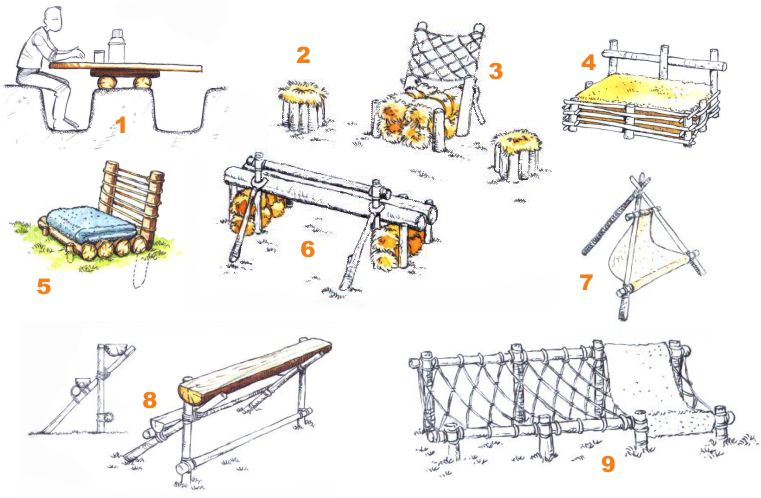 1
2
3
4
5
6
7
8
9